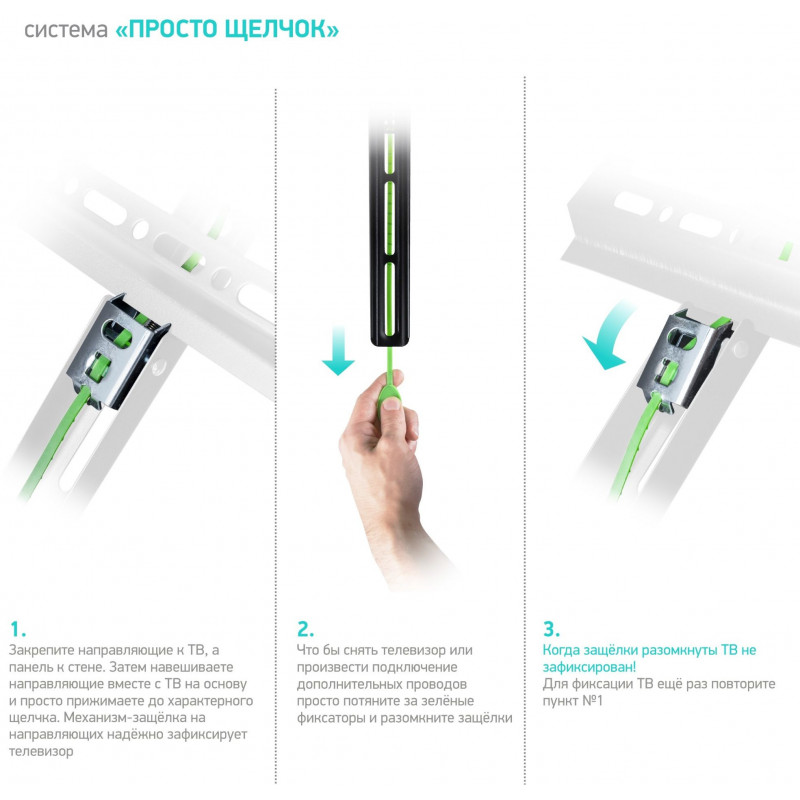 система «ПРОСТО ЩЕЛЧОК»

1.
Закрепите направляющие к ТВ, а панель к стене. Затем навешиваете направляющие вместе с ТВ на основу и просто прижимаете до характерного щелчка. Механизм-защёлка на направляющих надёжно зафиксирует телевизор

2.
Что бы снять телевизор или произвести подключение дополнительных проводов просто потяните за зелёные фиксаторы и разомкните защёлки

3.
Когда защёлки разомкнуты ТВ не зафиксирован!
Для фиксации ТВ ещё раз повторите пункт №1