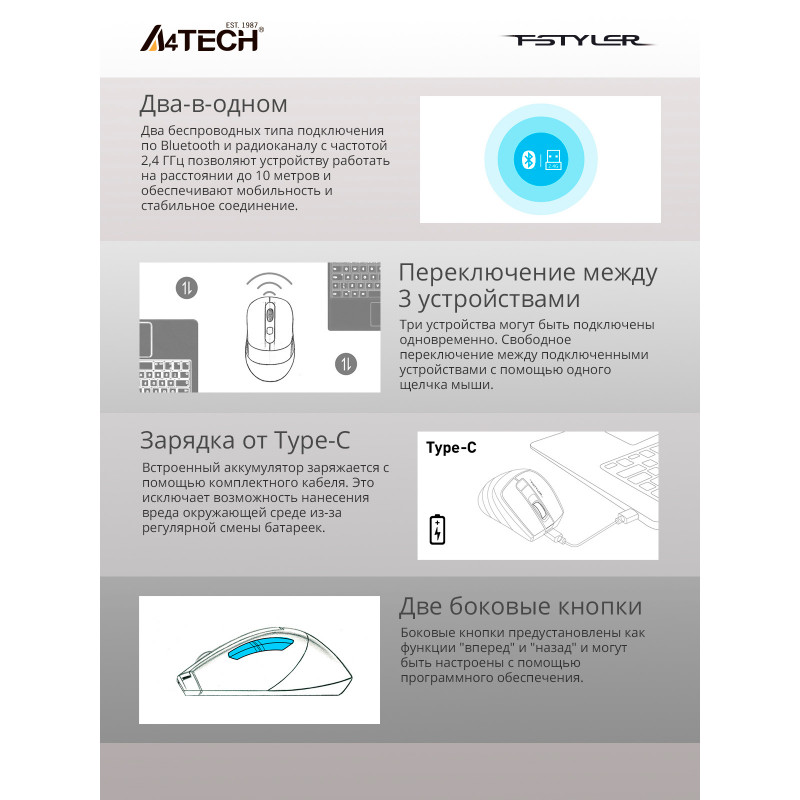 A4TECH EST. 1987

FSTYLER

Два-в-одном

Два беспроводных типа подключения по Bluetooth и радиоканалу с частотой 2,4 ГГц позволяют устройству работать на расстоянии до 10 метров и обеспечивают мобильность и стабильное соединение.

2.4G

Переключение между 3 устройствами

Три устройства могут быть подключены одновременно. Свободное переключение между подключенными устройствами с помощью одного щелчка мыши.

Зарядка от Type-C

Встроенный аккумулятор заряжается с помощью комплектного кабеля. Это исключает возможность нанесения вреда окружающей среде из-за регулярной смены батареек.

Type-C

Две боковые кнопки

Боковые кнопки предустановлены как функции "вперед" и "назад" и могут быть настроены с помощью программного обеспечения.