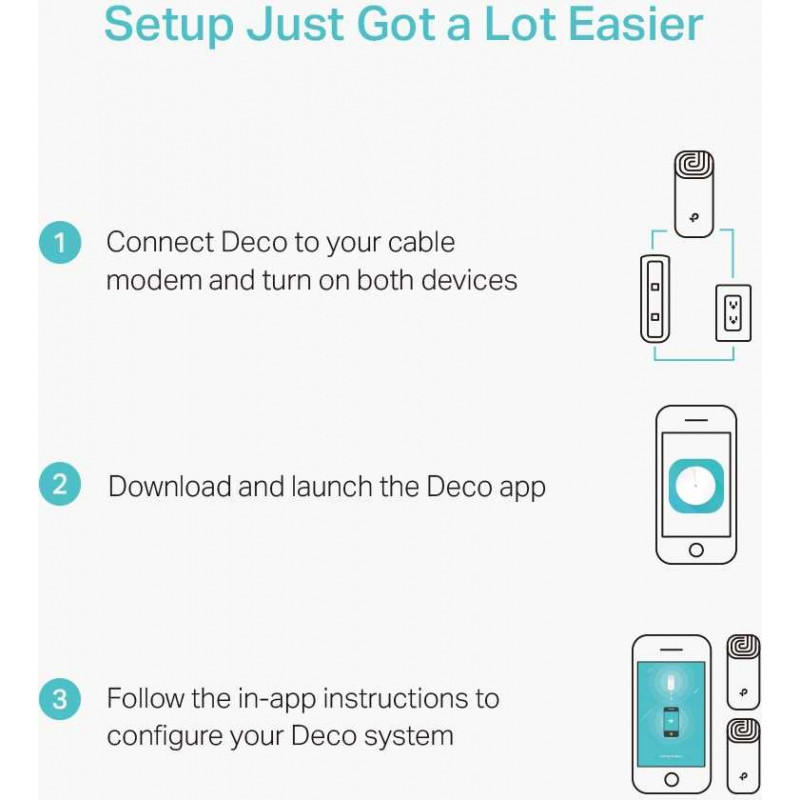 Setup Just Got a Lot Easier

1 Connect Deco to your cable modem and turn on both devices

2 Download and launch the Deco app

3 Follow the in-app instructions to configure your Deco system