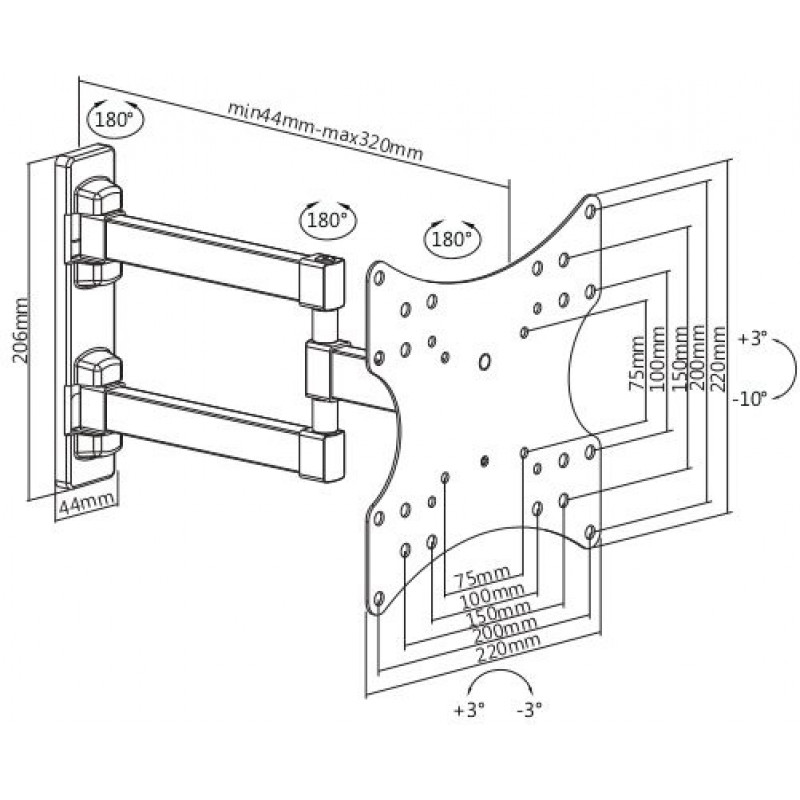 180°
min44mm-max320mm
180°
180°
206mm
44mm
75mm
100mm
150mm
200mm
220mm
+3°
-10°
75mm
100mm
150mm
200mm
220mm
+3°
-3°