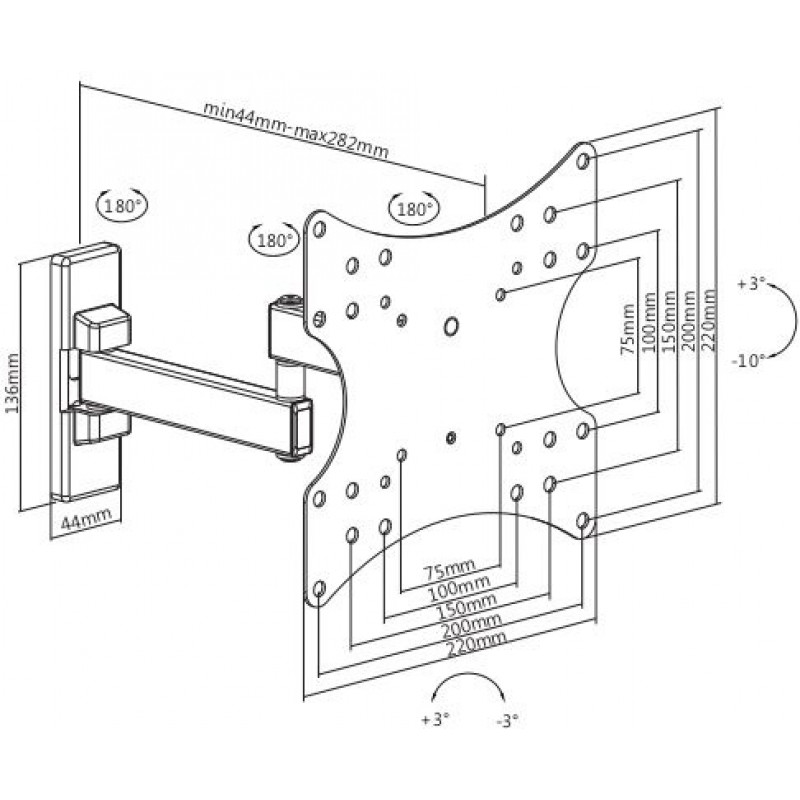 min44mm-max282mm

180°

180°

180°

136mm

44mm

75mm
100mm
150mm
200mm
220mm

+3°

-10°

75mm
100mm
150mm
200mm
220mm

+3°

-3°