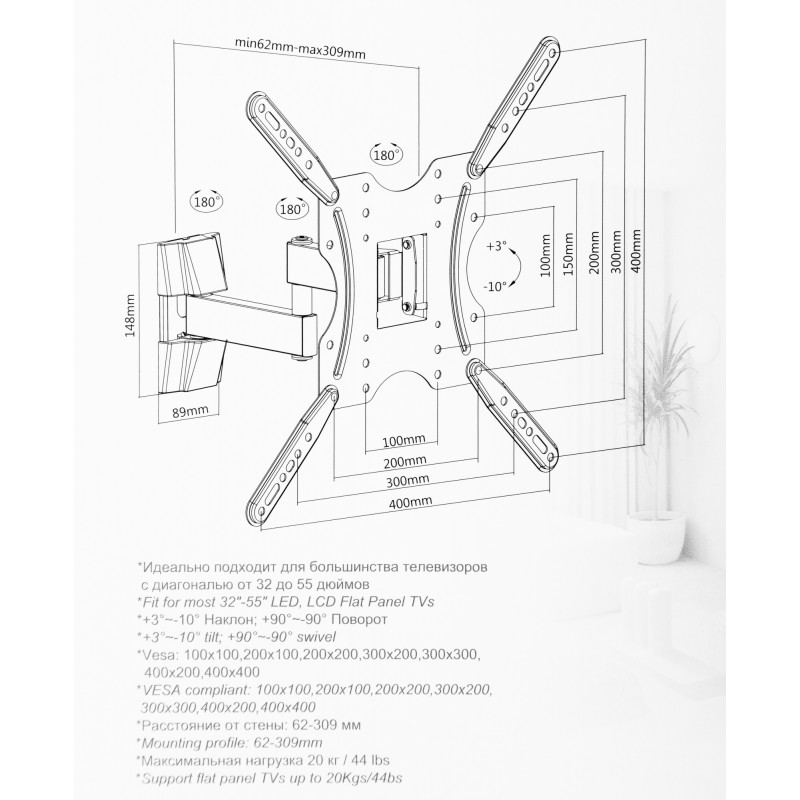 min62mm-max309mm

180°

180°

180°

+3°

-10°

100mm

150mm

200mm

300mm

400mm

148mm

89mm

100mm

200mm

300mm

400mm

*Идеально подходит для большинства телевизоров с диагональю от 32 до 55 дюймов
*Fit for most 32"-55" LED, LCD Flat Panel TVs
*+3°~-10° Наклон; +90°~-90° Поворот
*+3°~-10° tilt; +90°~-90° swivel
*Vesa: 100x100,200x100,200x200,300x200,300x300, 400x200,400x400
*VESA compliant: 100x100,200x100,200x200,300x200, 300x300,400x200,400x400
*Расстояние от стены: 62-309 мм
*Mounting profile: 62-309mm
*Максимальная нагрузка 20 кг / 44 lbs
*Support flat panel TVs up to 20Kgs/44bs