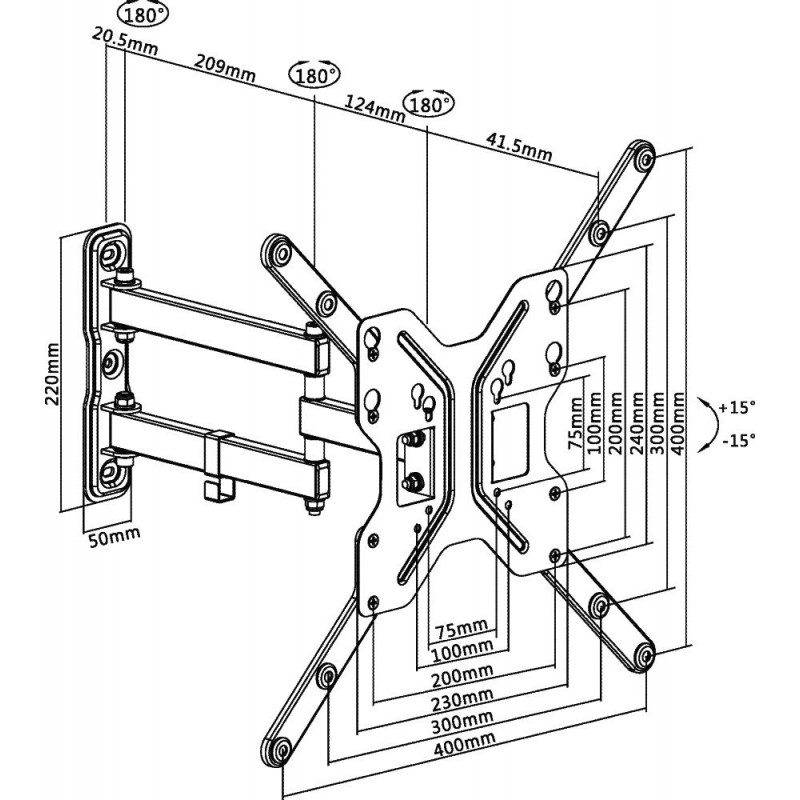 180°
20.5mm
209mm
180°
124mm
180°
41.5mm
220mm
50mm
75mm
100mm
200mm
240mm
300mm
400mm
+15°
-15°
75mm
100mm
200mm
230mm
300mm
400mm