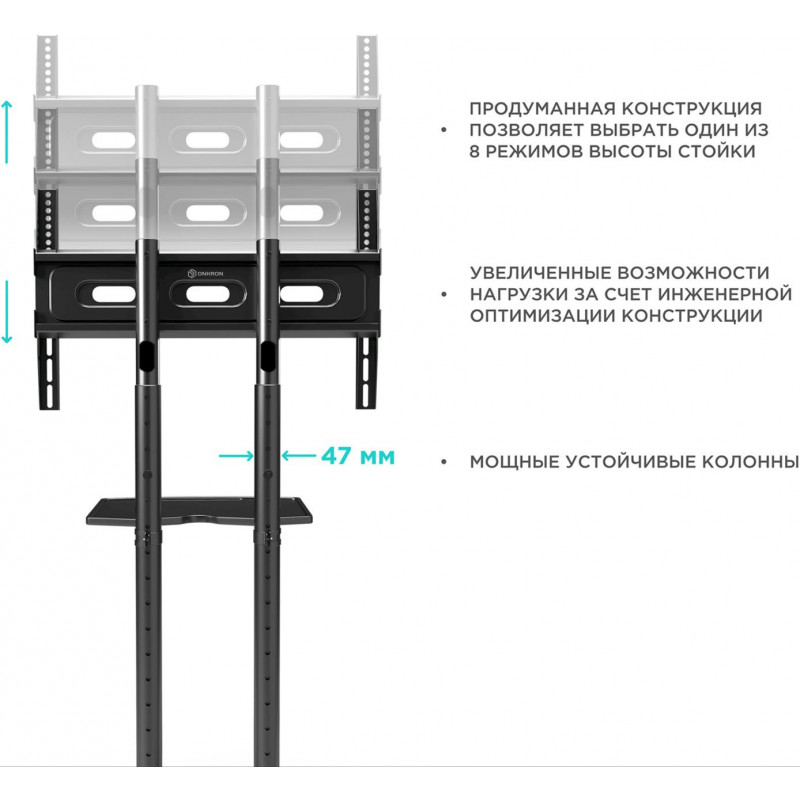 ONKRON

47 мм

• ПРОДУМАННАЯ КОНСТРУКЦИЯ ПОЗВОЛЯЕТ ВЫБРАТЬ ОДИН ИЗ 8 РЕЖИМОВ ВЫСОТЫ СТОЙКИ

• УВЕЛИЧЕННЫЕ ВОЗМОЖНОСТИ НАГРУЗКИ ЗА СЧЕТ ИНЖЕНЕРНОЙ ОПТИМИЗАЦИИ КОНСТРУКЦИИ

• МОЩНЫЕ УСТОЙЧИВЫЕ КОЛОННЫ