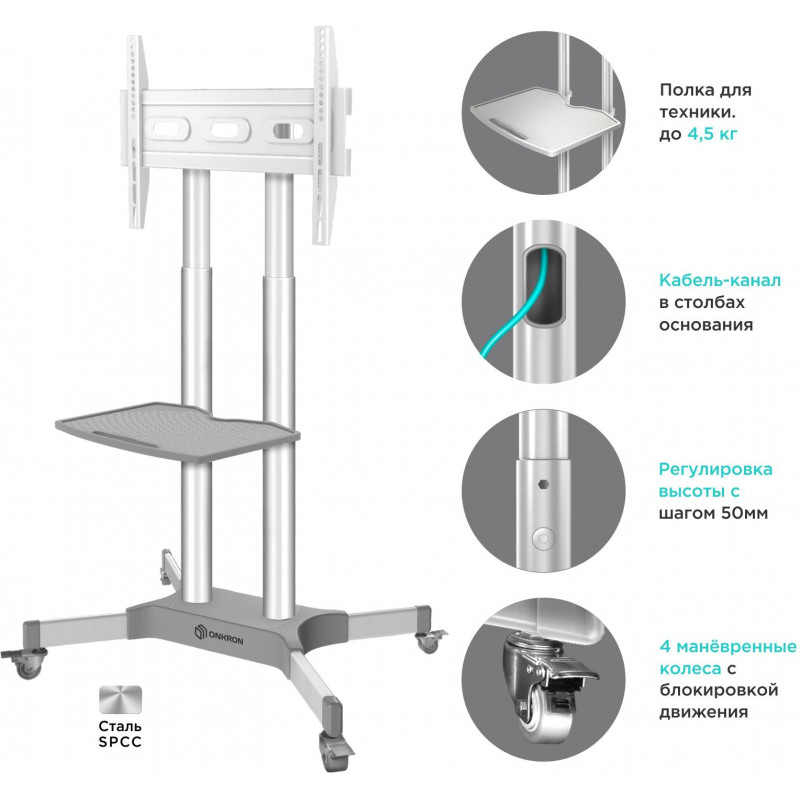 ONKRON

Сталь SPCC

Полка для техники. до 4,5 кг

Кабель-канал в столбах основания

Регулировка высоты с шагом 50мм

4 манёвренные колеса с блокировкой движения